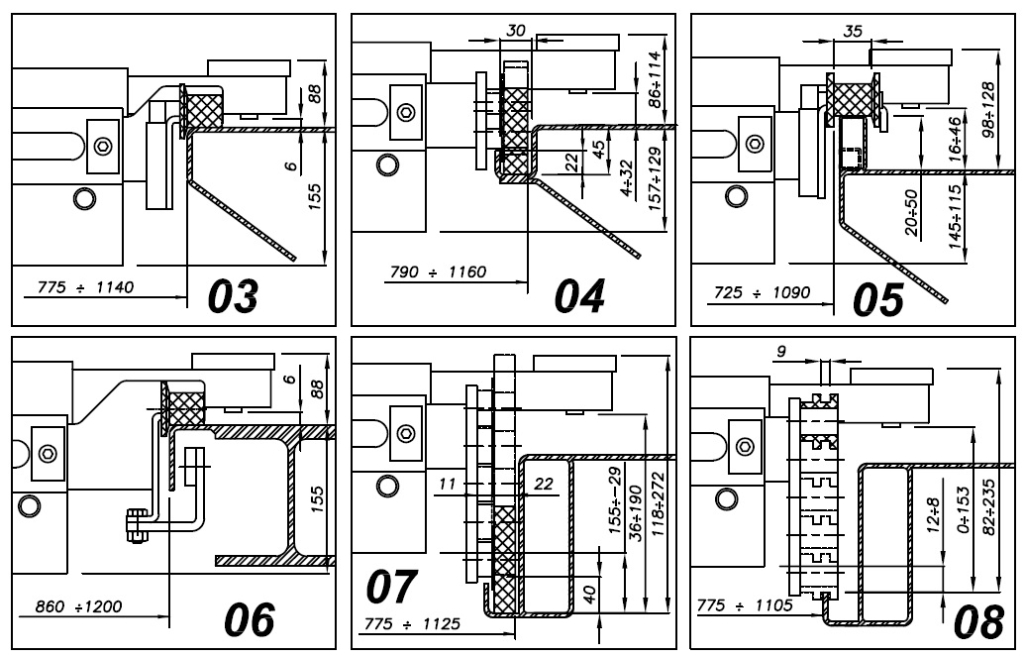 88
6
155
775 ÷ 1140
03

30
86÷114
22
45
4÷32
157÷129
790 ÷ 1160
04

35
98÷128
16÷46
20÷50
145÷115
725 ÷ 1090
05

6
88
155
860 ÷1200
06

11
22
155÷-29
36÷190
118÷272
40
07
775 ÷ 1125

9
12÷8
0÷153
82÷235
775 ÷ 1105
08